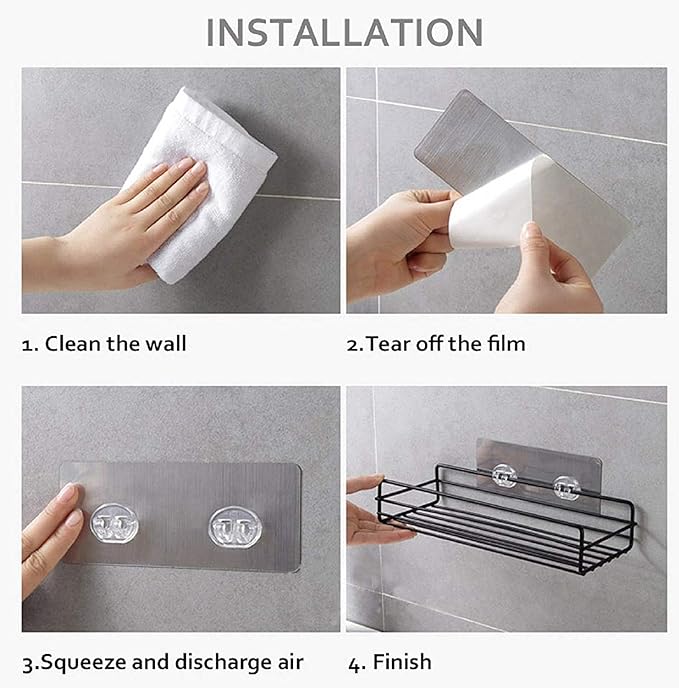 INSTALLATION

1. Clean the wall

2.Tear off the film

3.Squeeze and discharge air

4. Finish