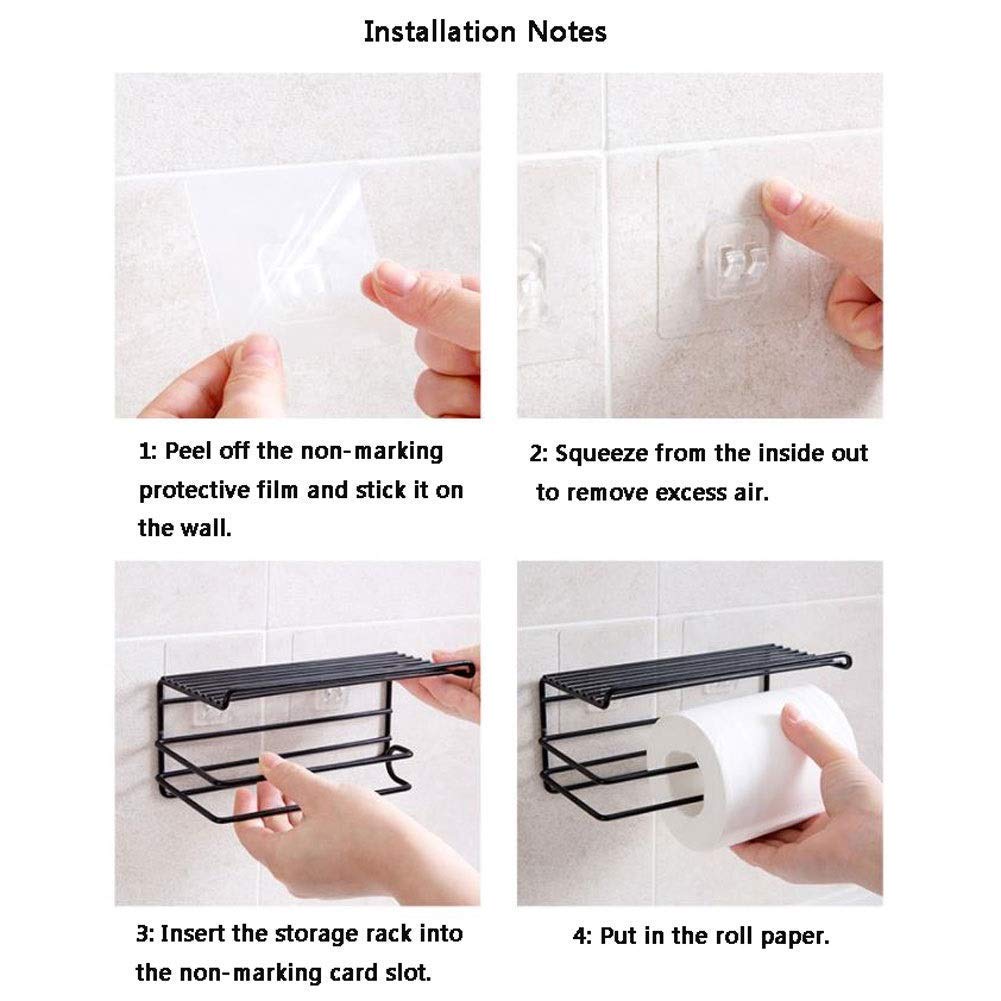 Installation Notes

1: Peel off the non-marking protective film and stick it on the wall.

2: Squeeze from the inside out to remove excess air.

3: Insert the storage rack into the non-marking card slot.

4: Put in the roll paper.