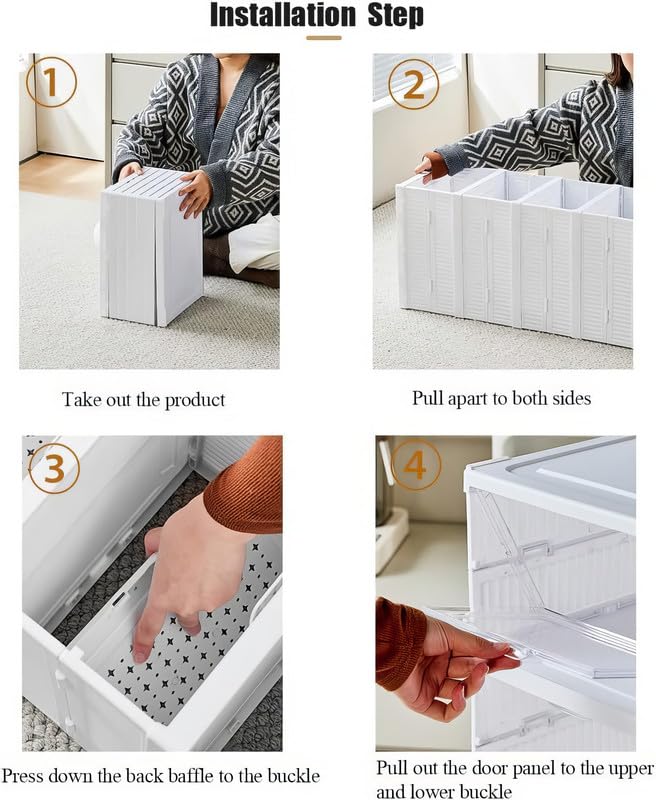 Installation Step

1

Take out the product

2

Pull apart to both sides

3

Press down the back baffle to the buckle

4

Pull out the door panel to the upper and lower buckle